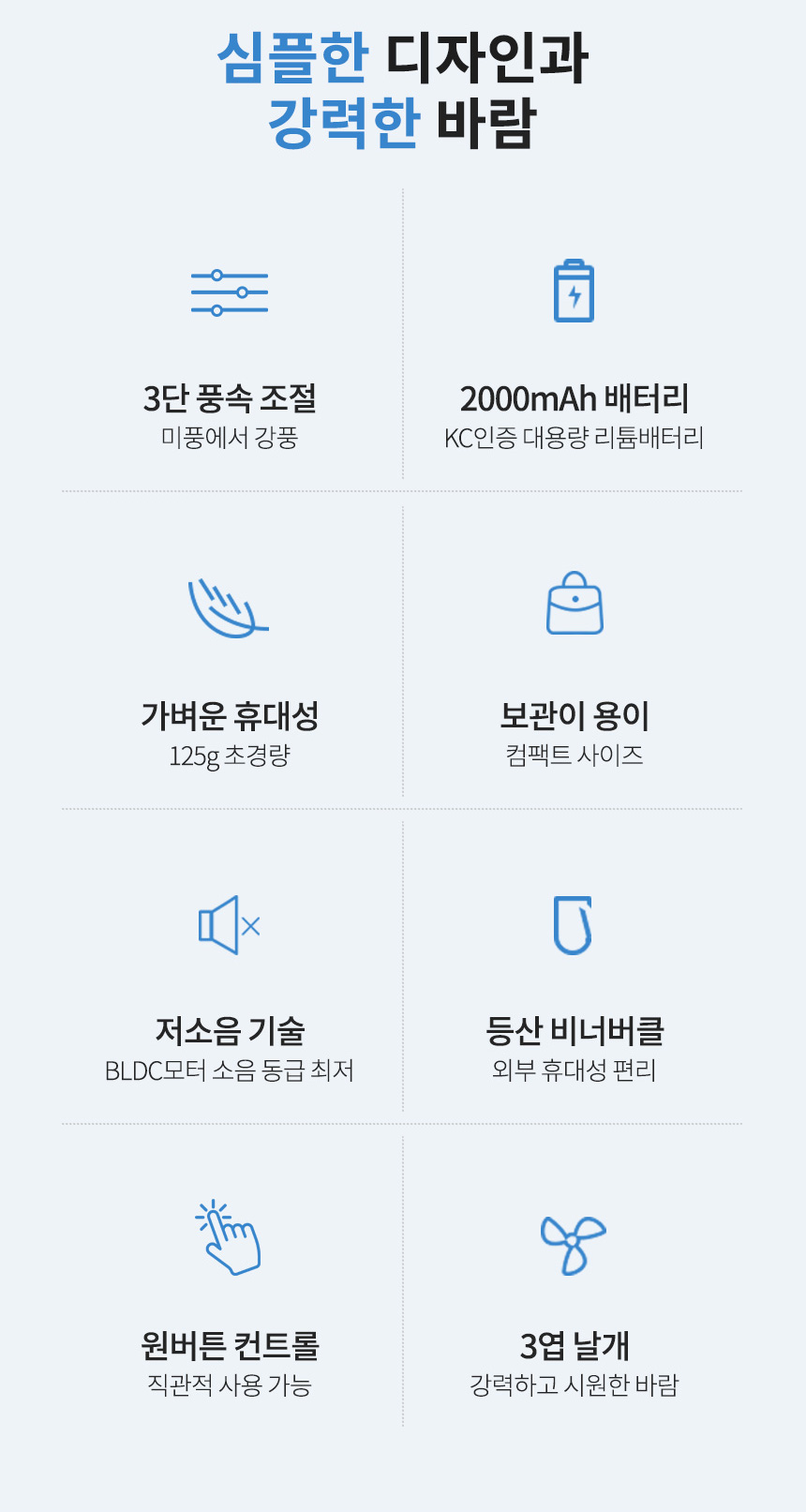 심플한 디자인과
강력한 바람

3단 풍속 조절
미풍에서 강풍

2000mAh 배터리
KC인증 대용량 리튬배터리

가벼운 휴대성
125g 초경량

보관이 용이
컴팩트 사이즈

저소음 기술
BLDC모터 소음 동급 최저

등산 비너버클
외부 휴대성 편리

원버튼 컨트롤
직관적 사용 가능

3엽 날개
강력하고 시원한 바람